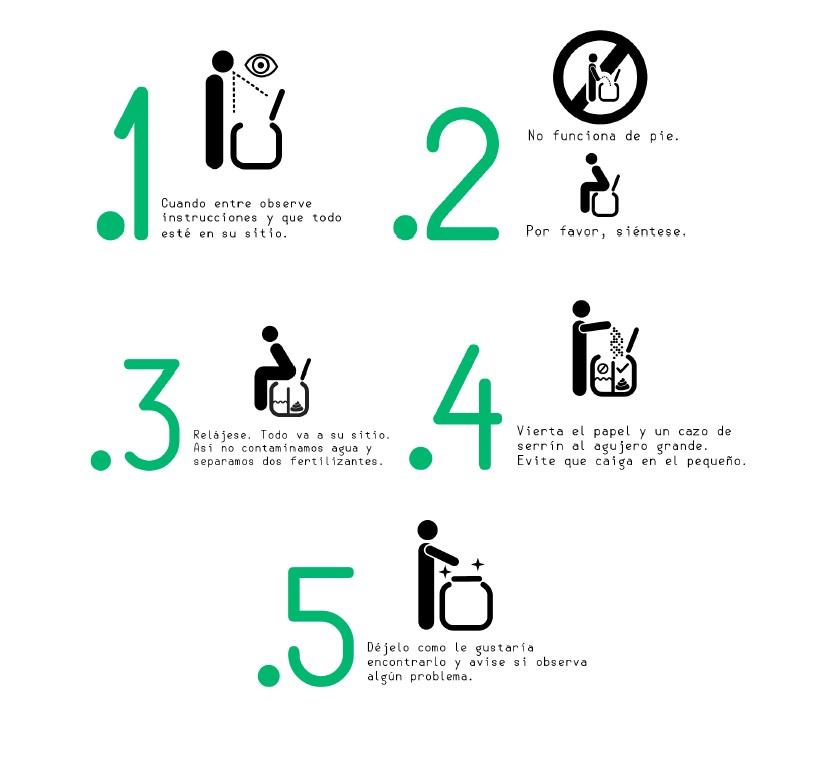 .1

Cuando entre observe instrucciones y que todo esté en su sitio.

.2

No funciona de pie.

Por favor, siéntese.

.3

Relájese. Todo va a su sitio. Así no contaminamos agua y separamos dos fertilizantes.

.4

Vierta el papel y un cazo de serrín al agujero grande. Evite que caiga en el pequeño.

.5

Déjelo como le gustaría encontrarlo y avise si observa algún problema.